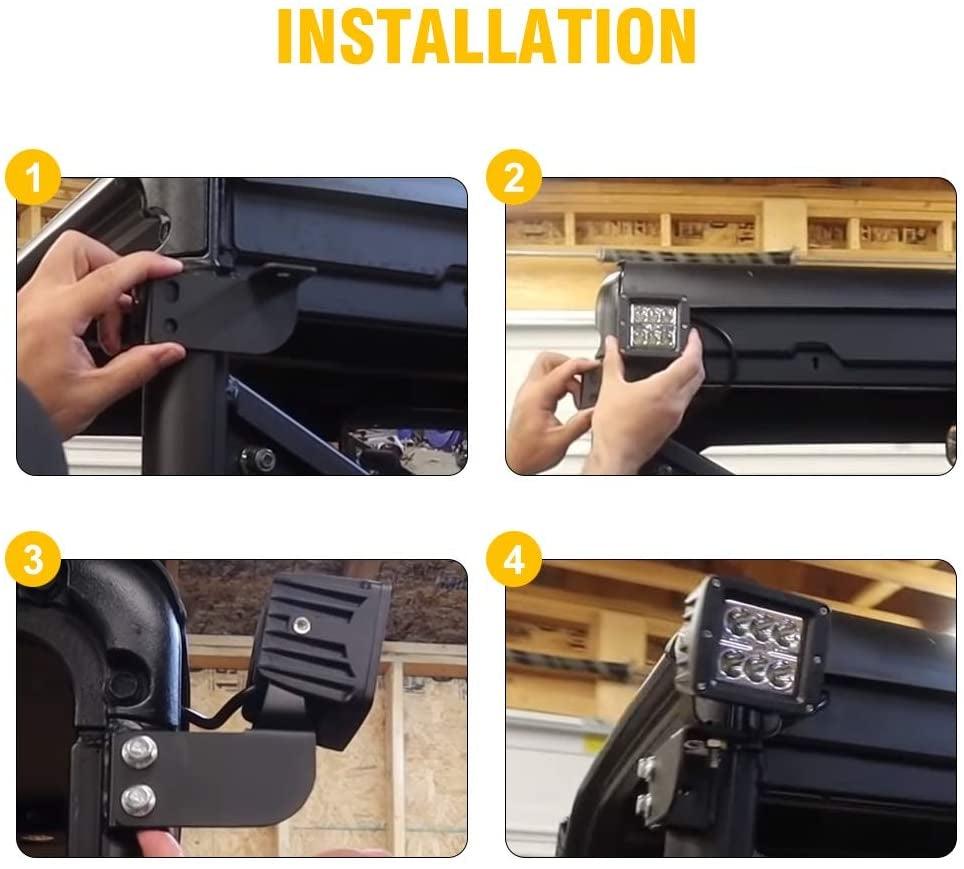 INSTALLATION

1

2

3

4