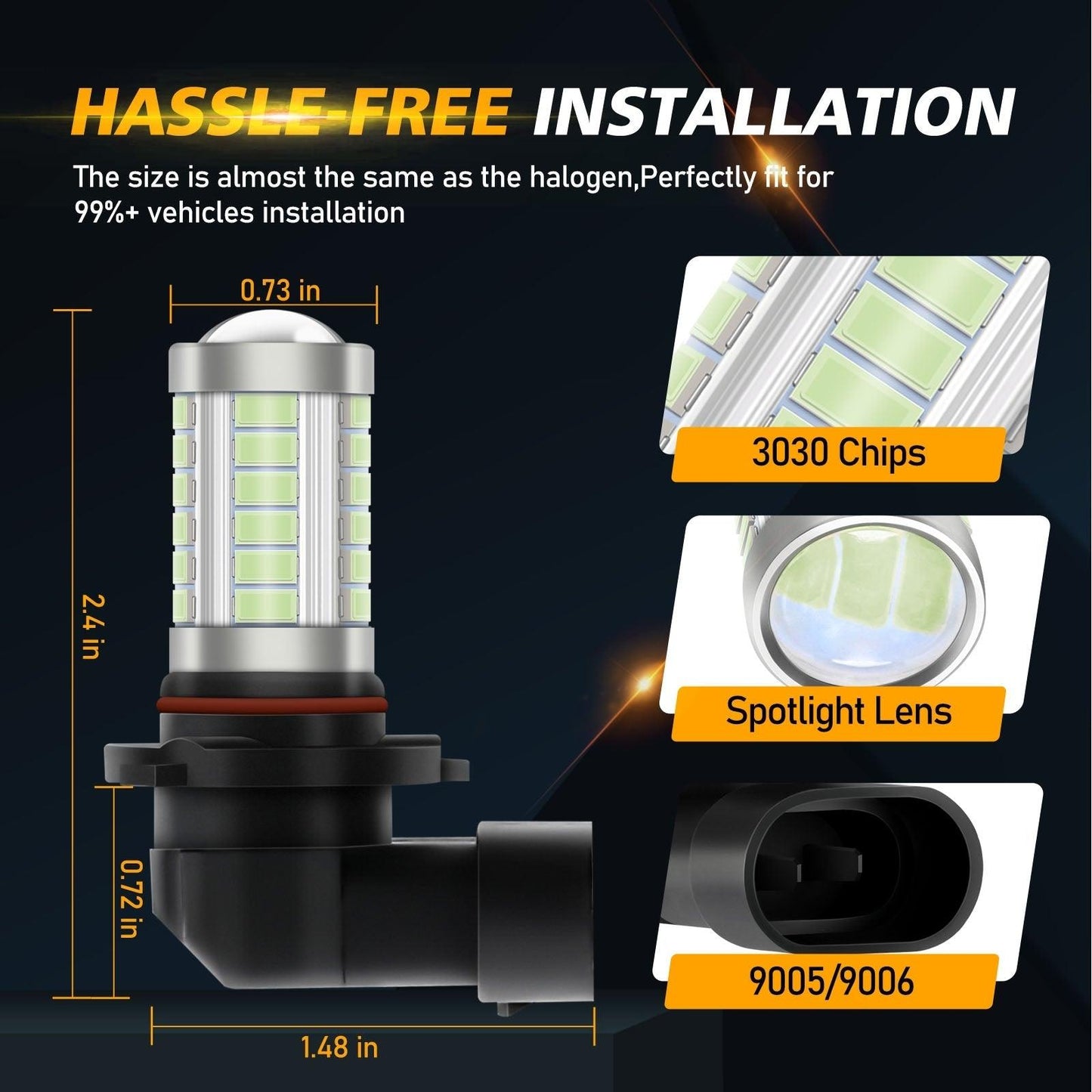 HASSLE-FREE INSTALLATION

The size is almost the same as the halogen,Perfectly fit for 99%+ vehicles installation

0.73 in

2.4 in

0.72 in

1.48 in

3030 Chips

Spotlight Lens

9005/9006