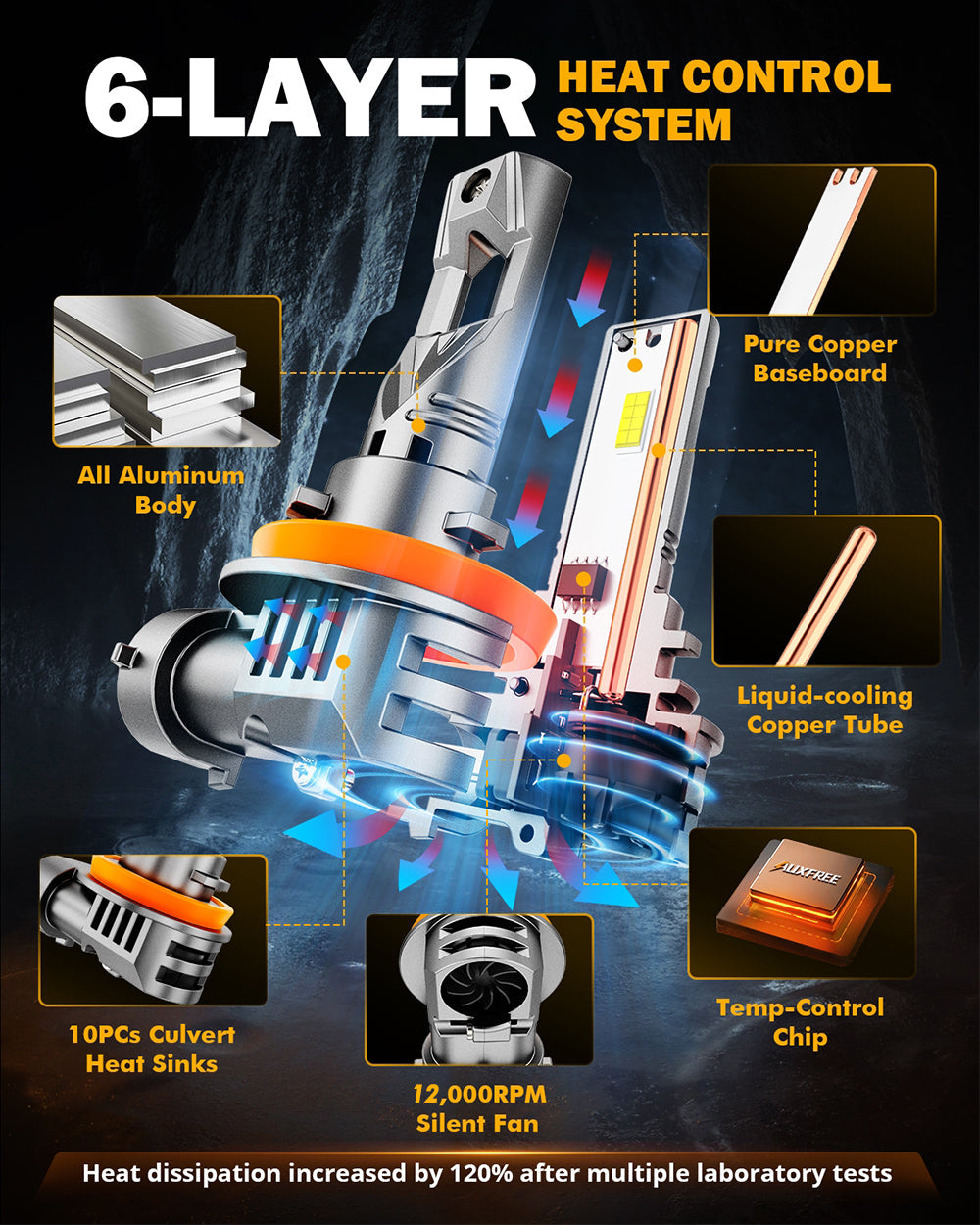 6-LAYER HEAT CONTROL SYSTEM

Pure Copper Baseboard

All Aluminum Body

Liquid-cooling Copper Tube

AUXFREE

Temp-Control Chip

10PCs Culvert Heat Sinks

12,000RPM Silent Fan

Heat dissipation increased by 120% after multiple laboratory tests