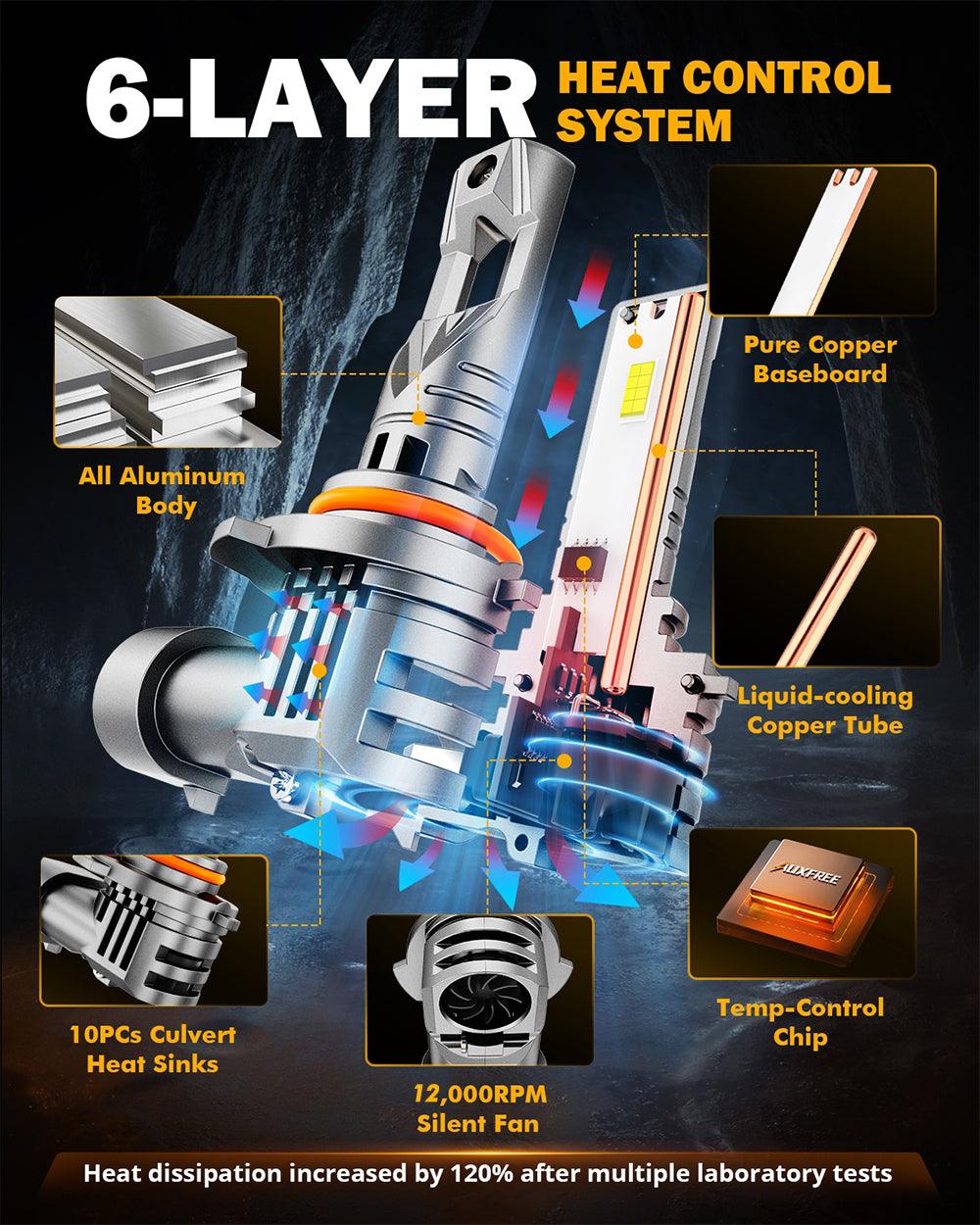 6-LAYER HEAT CONTROL SYSTEM

Pure Copper Baseboard

All Aluminum Body

Liquid-cooling Copper Tube

AUXFREE

Temp-Control Chip

10PCs Culvert Heat Sinks

12,000RPM Silent Fan

Heat dissipation increased by 120% after multiple laboratory tests