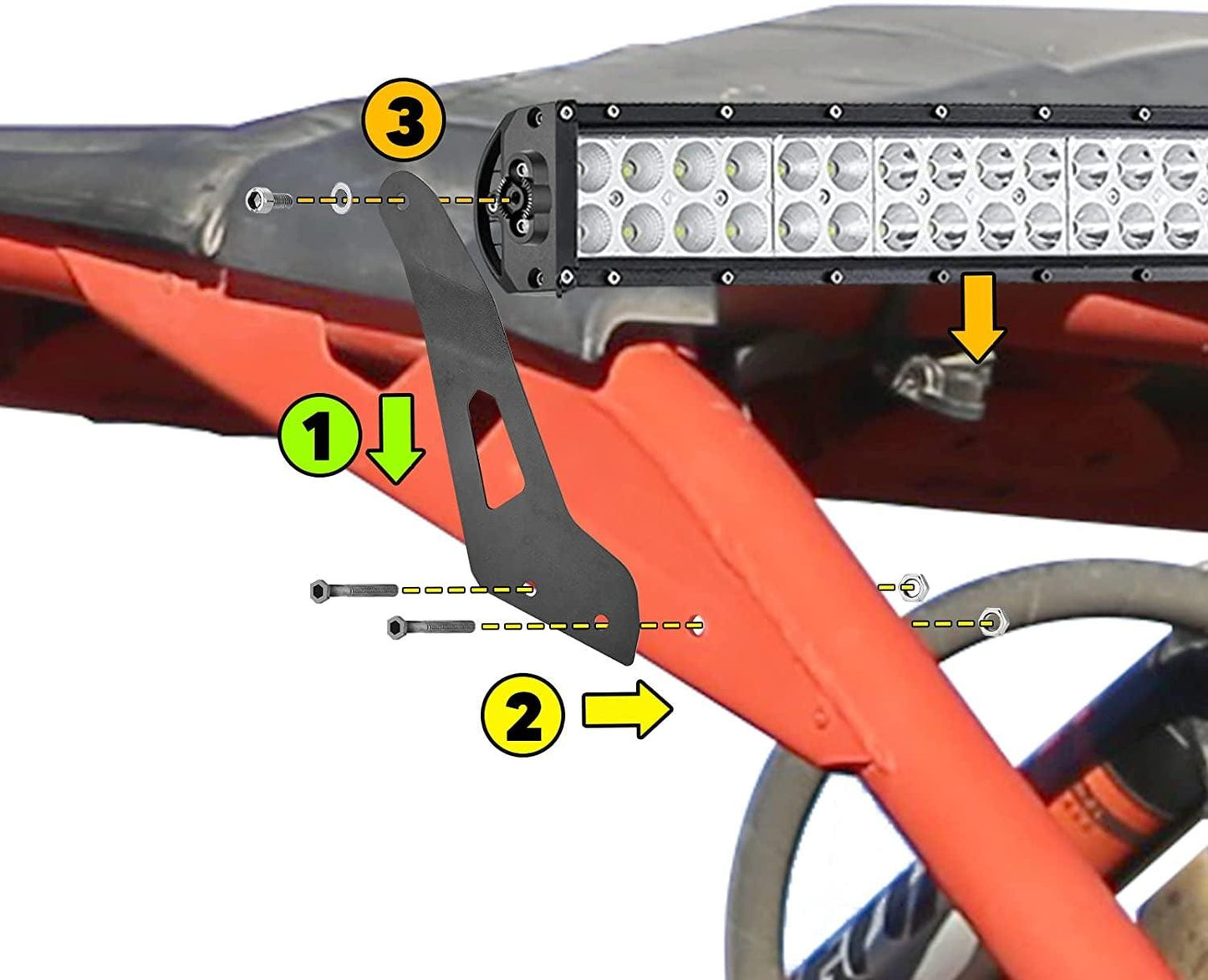 3

1

2