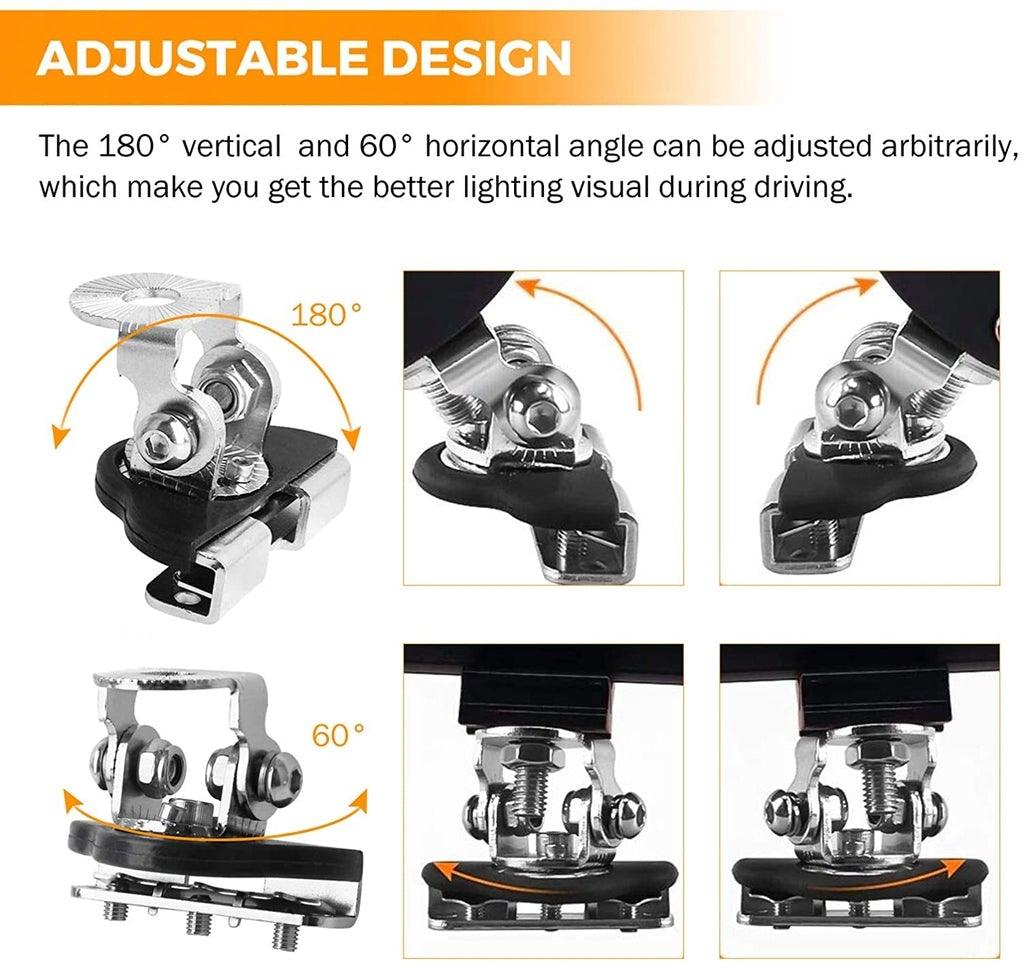 ADJUSTABLE DESIGN

The 180° vertical and 60° horizontal angle can be adjusted arbitrarily, which make you get the better lighting visual during driving.

180°

60°