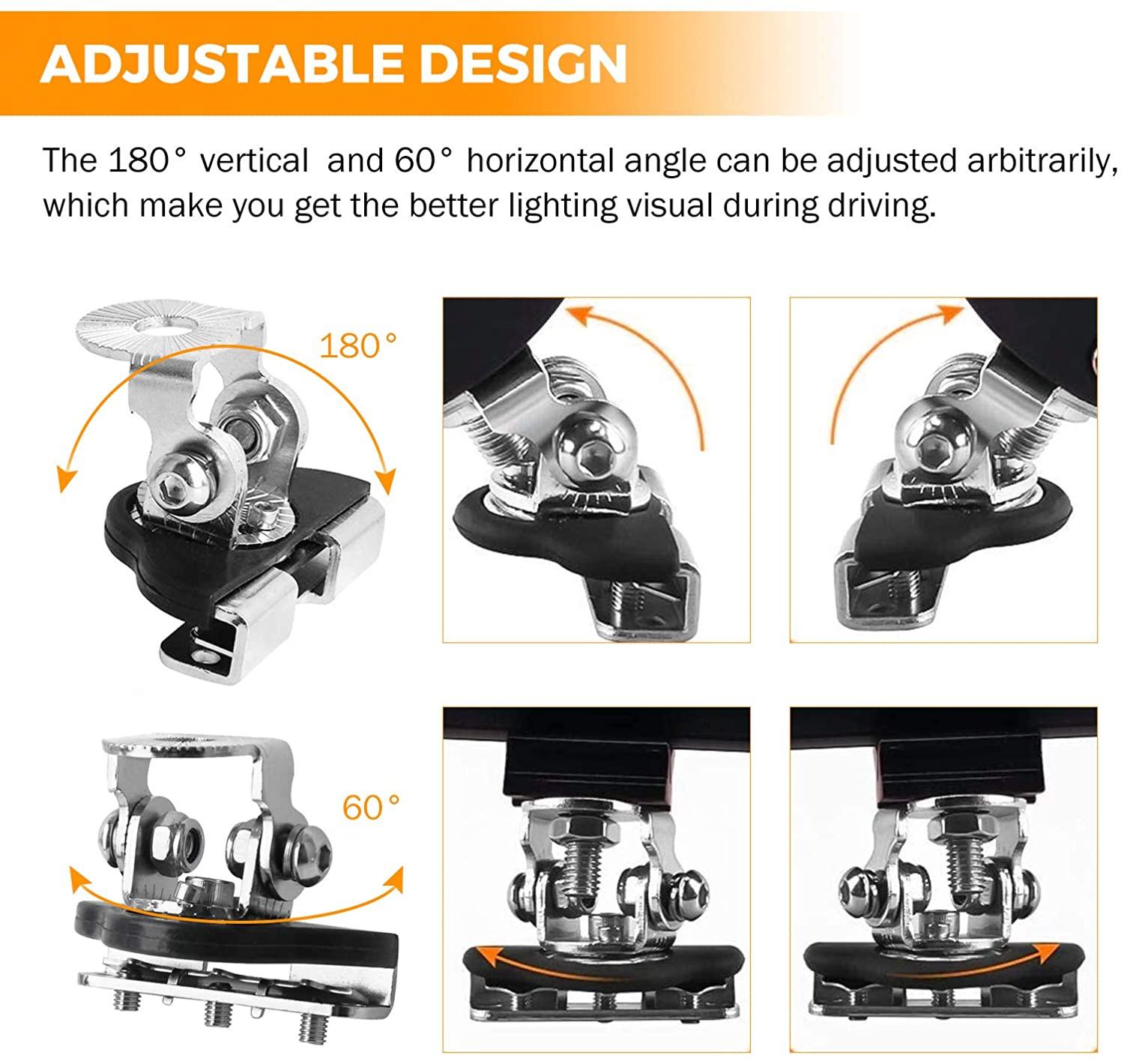 ADJUSTABLE DESIGN

The 180° vertical and 60° horizontal angle can be adjusted arbitrarily, which make you get the better lighting visual during driving.

180°

60°