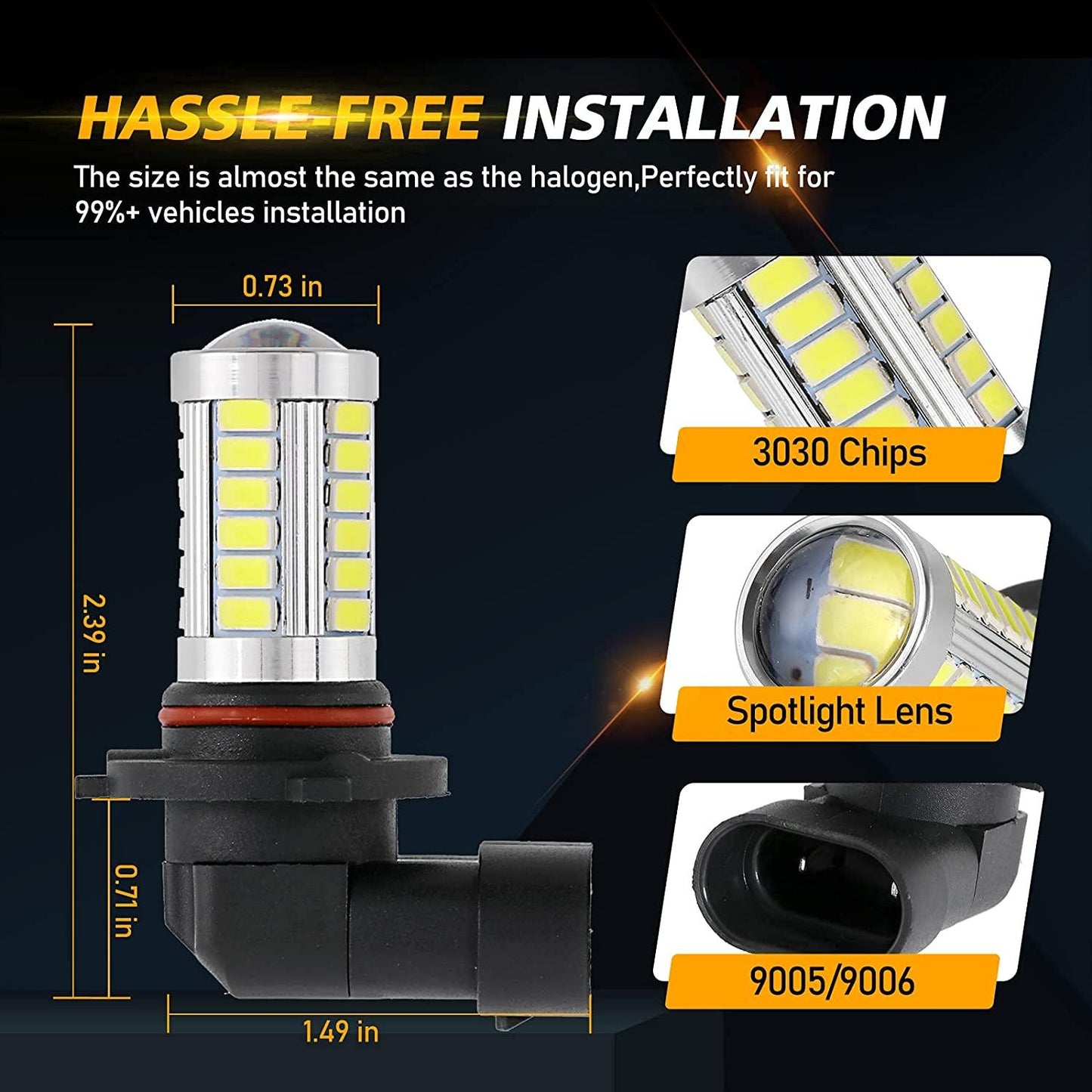 HASSLE-FREE INSTALLATION

The size is almost the same as the halogen,Perfectly fit for 99%+ vehicles installation

0.73 in

2.39 in

0.71 in

1.49 in

3030 Chips

Spotlight Lens

9005/9006