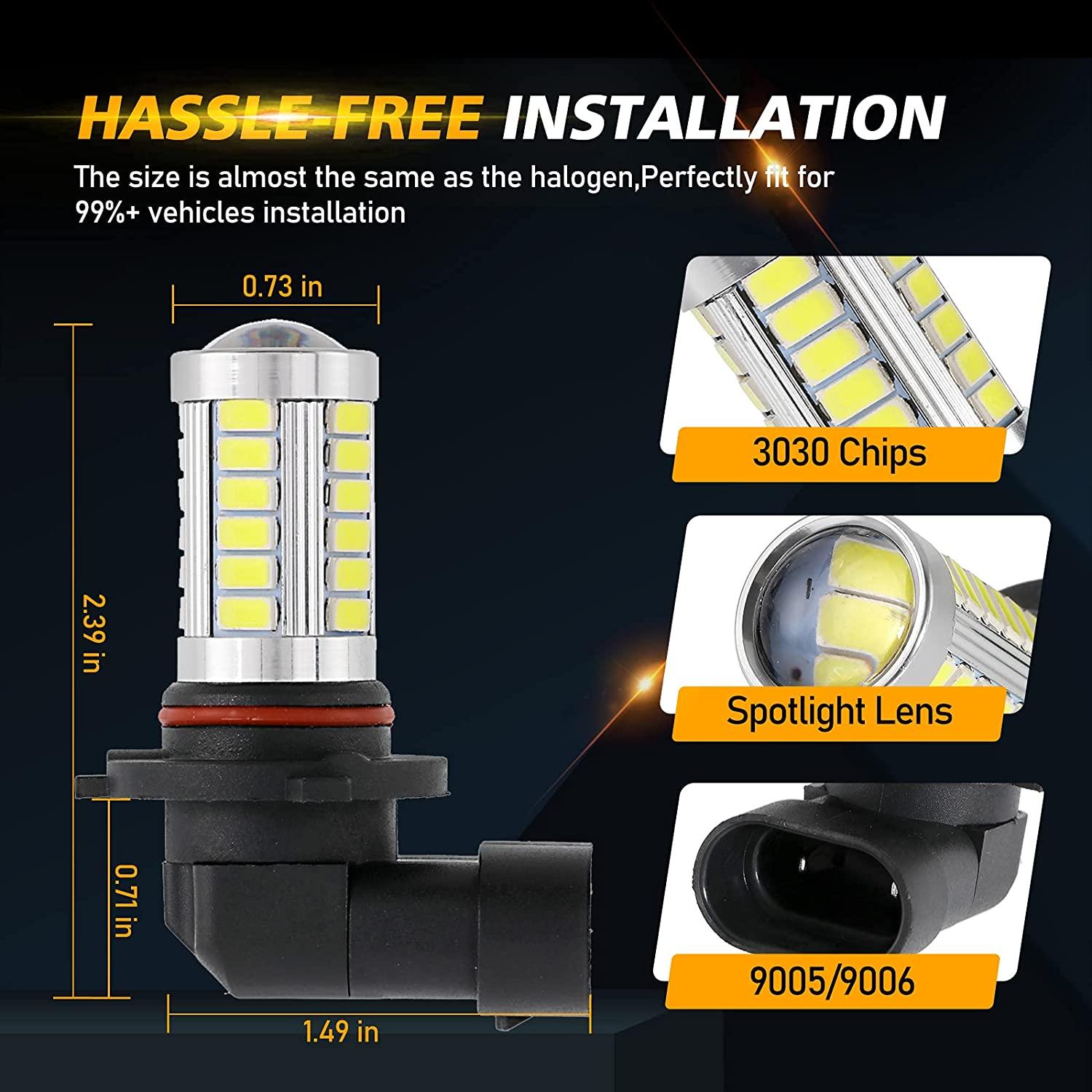 HASSLE-FREE INSTALLATION

The size is almost the same as the halogen,Perfectly fit for 99%+ vehicles installation

0.73 in

2.39 in

0.71 in

1.49 in

3030 Chips

Spotlight Lens

9005/9006