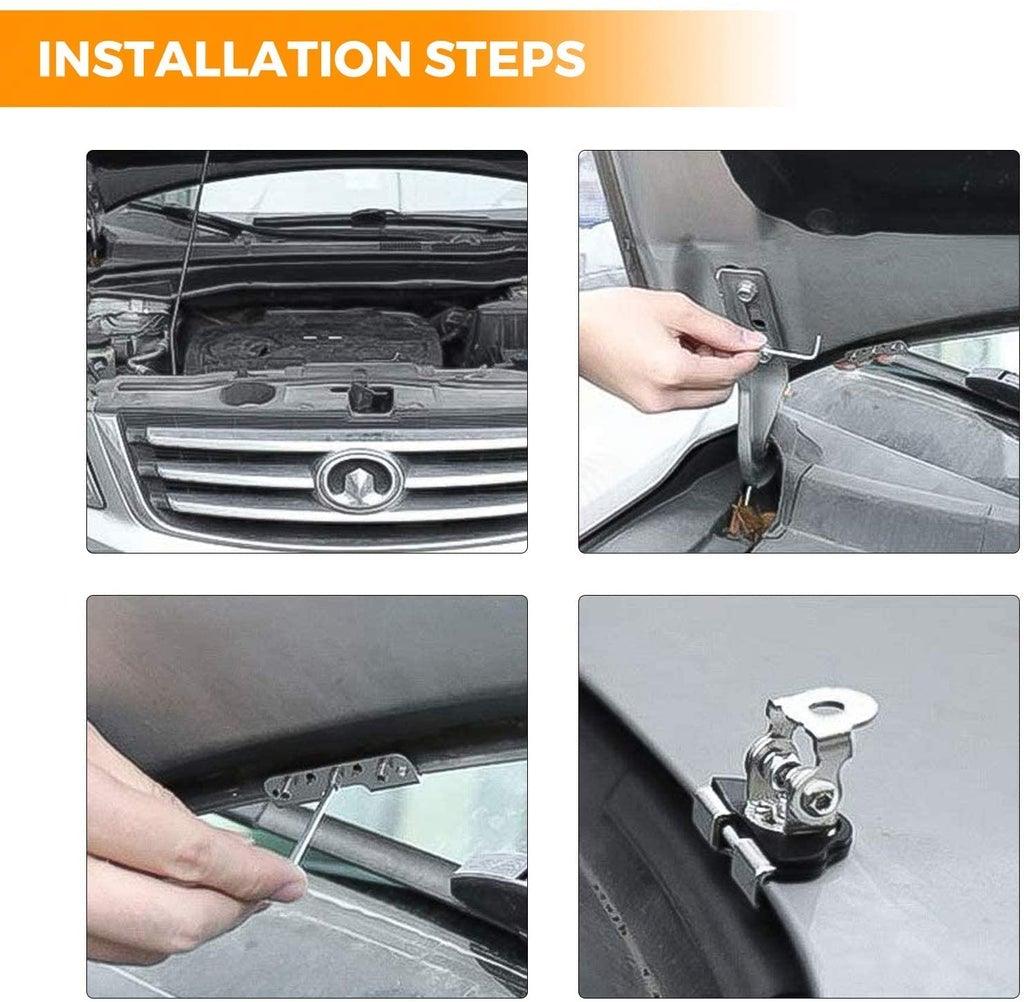 INSTALLATION STEPS