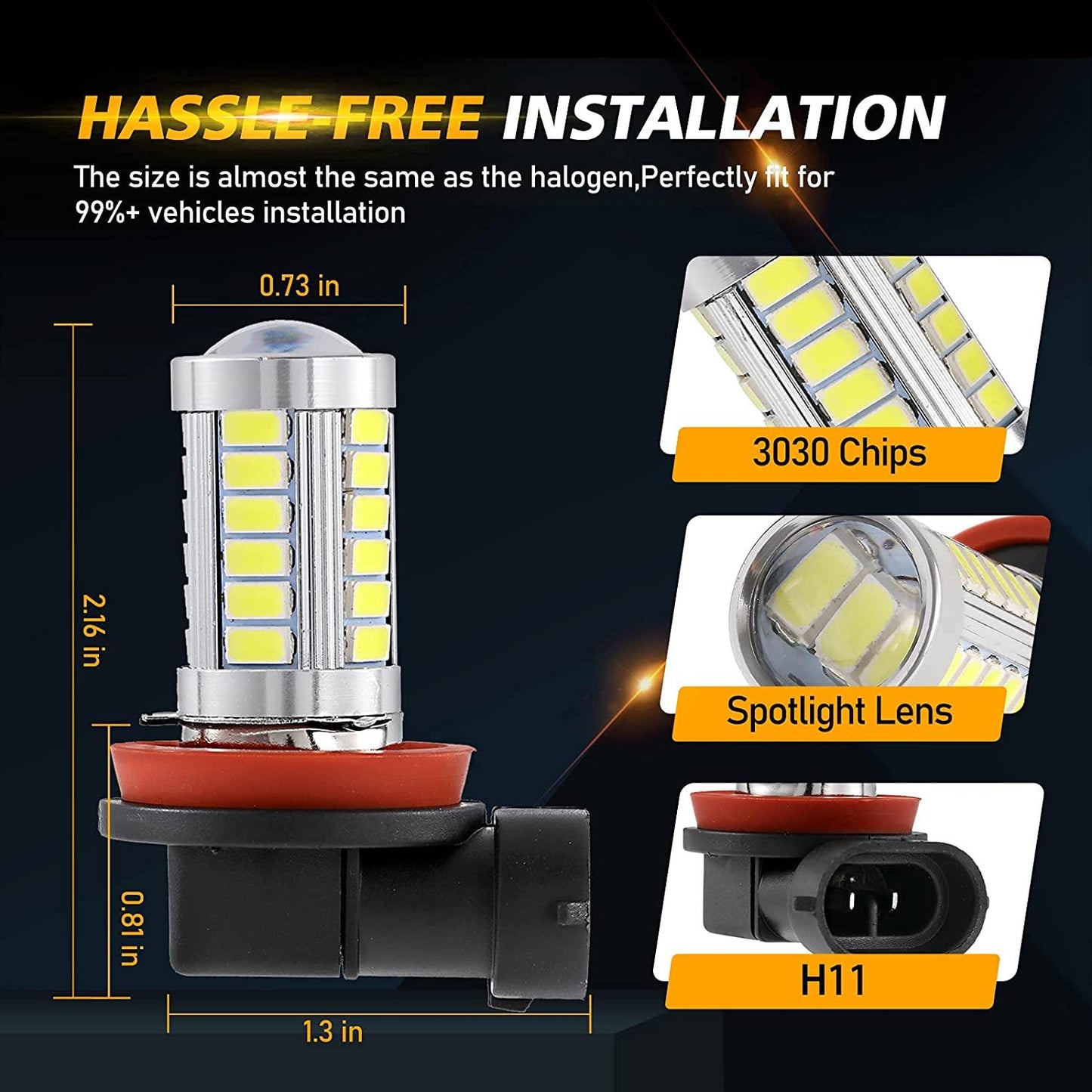 HASSLE-FREE INSTALLATION

The size is almost the same as the halogen,Perfectly fit for 99%+ vehicles installation

0.73 in

2.16 in

0.81 in

1.3 in

3030 Chips

Spotlight Lens

H11