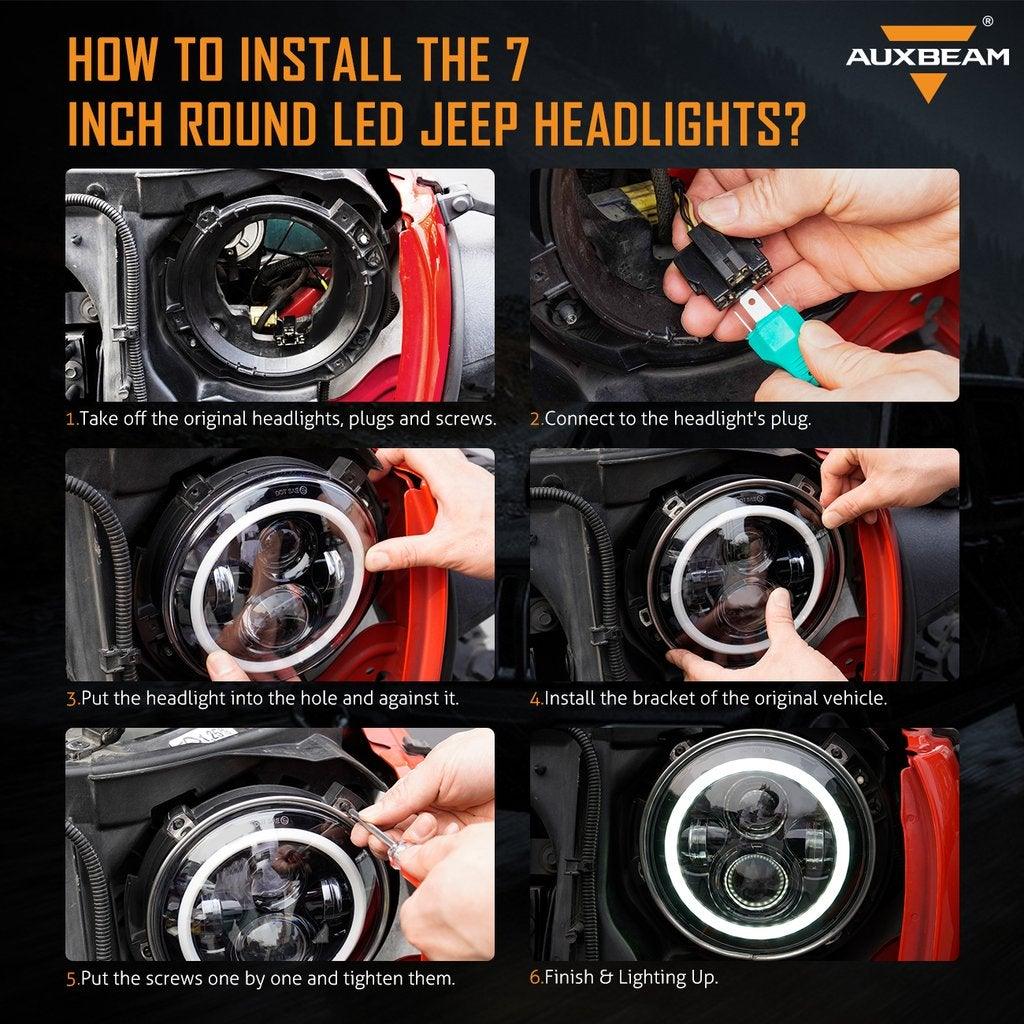 HOW TO INSTALL THE 7 INCH ROUND LED JEEP HEADLIGHTS?

AUXBEAM®

1.Take off the original headlights, plugs and screws.

2.Connect to the headlight's plug.

3.Put the headlight into the hole and against it.

4.Install the bracket of the original vehicle.

5.Put the screws one by one and tighten them.

6.Finish & Lighting Up.