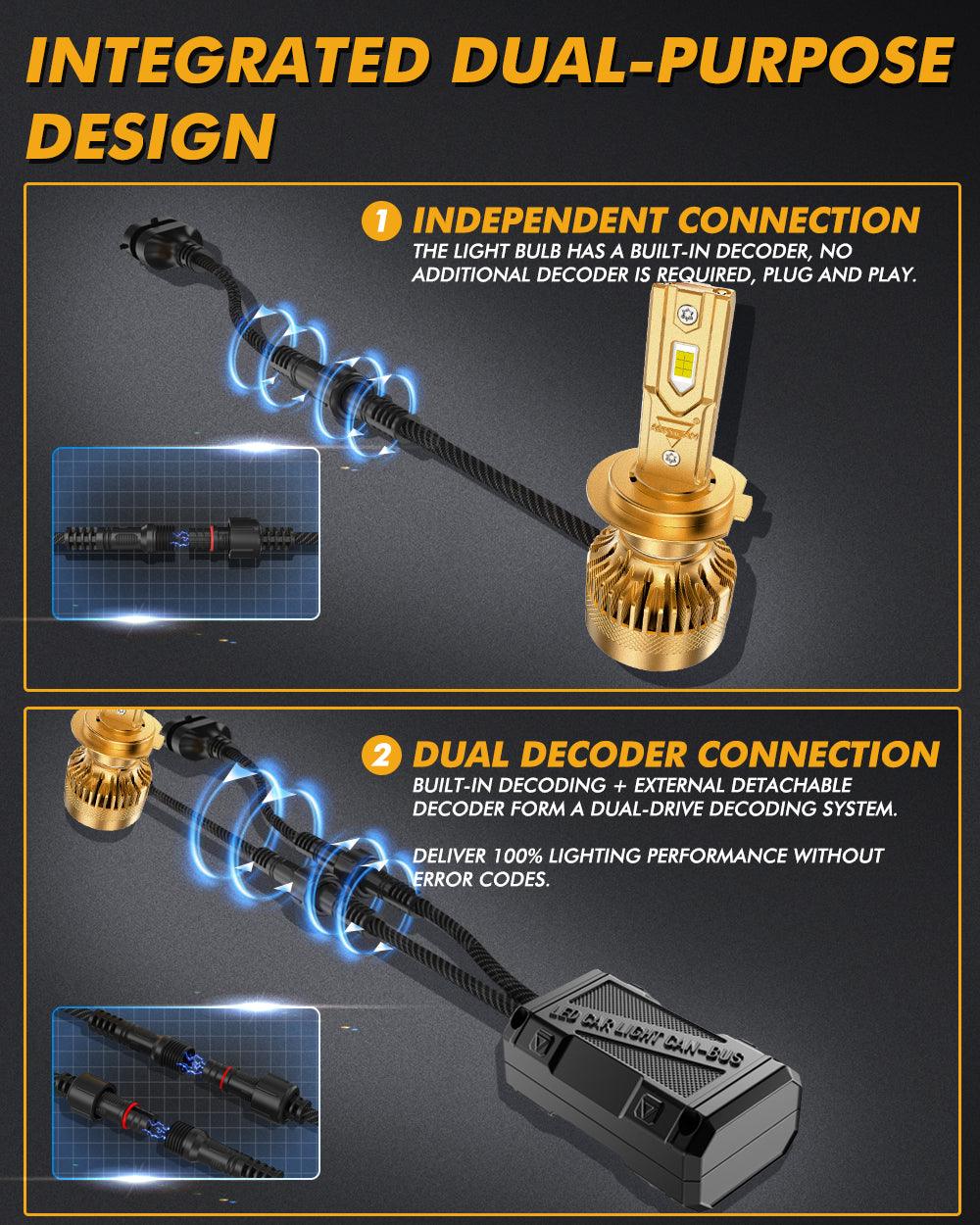 INTEGRATED DUAL-PURPOSE DESIGN

1 INDEPENDENT CONNECTION
THE LIGHT BULB HAS A BUILT-IN DECODER, NO ADDITIONAL DECODER IS REQUIRED, PLUG AND PLAY.

2 DUAL DECODER CONNECTION
BUILT-IN DECODING + EXTERNAL DETACHABLE DECODER FORM A DUAL-DRIVE DECODING SYSTEM.

DELIVER 100% LIGHTING PERFORMANCE WITHOUT ERROR CODES.

LED CAR LIGHT CAN-BUS