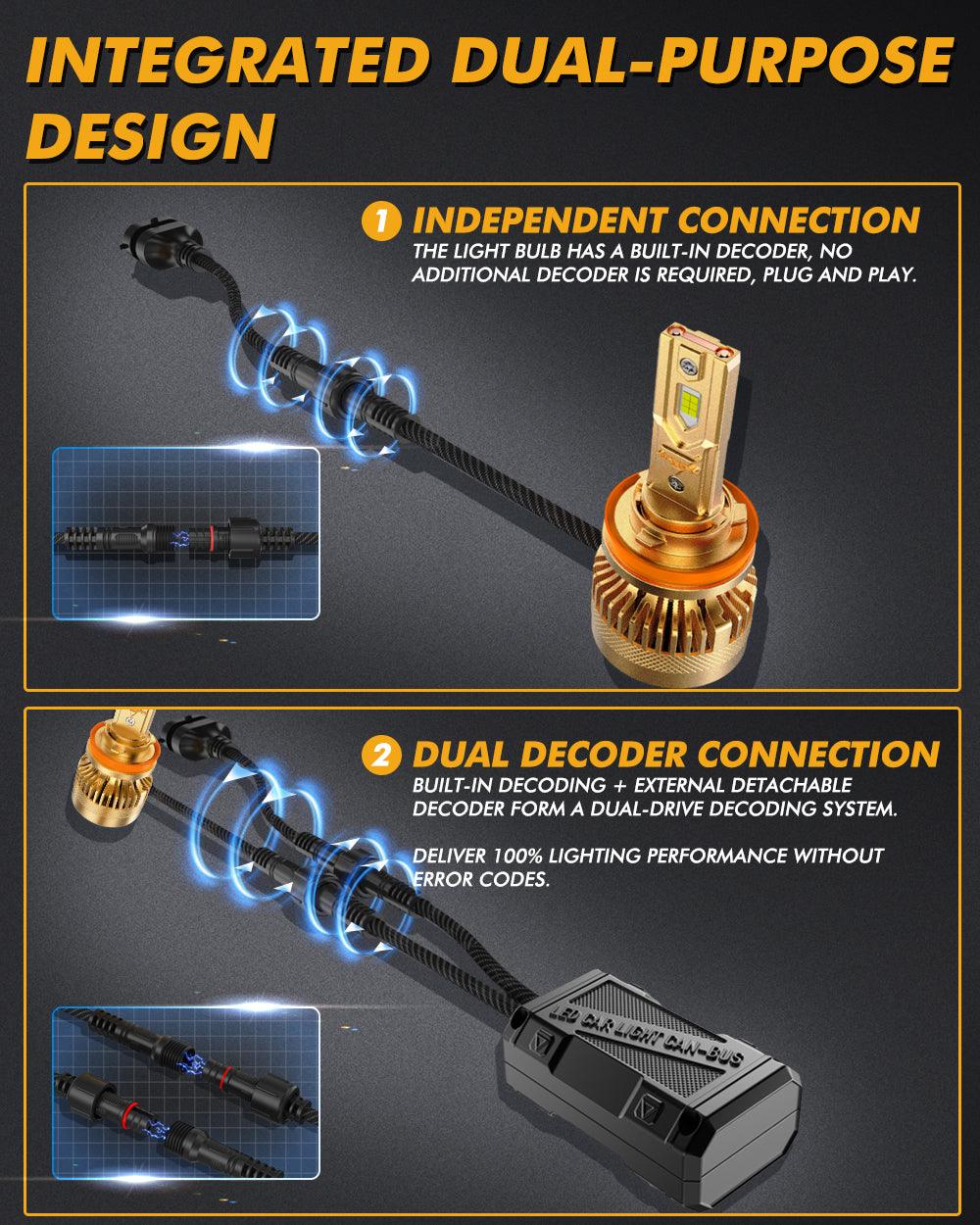 INTEGRATED DUAL-PURPOSE DESIGN

1 INDEPENDENT CONNECTION
THE LIGHT BULB HAS A BUILT-IN DECODER, NO ADDITIONAL DECODER IS REQUIRED, PLUG AND PLAY.

2 DUAL DECODER CONNECTION
BUILT-IN DECODING + EXTERNAL DETACHABLE DECODER FORM A DUAL-DRIVE DECODING SYSTEM.

DELIVER 100% LIGHTING PERFORMANCE WITHOUT ERROR CODES.

LED CAR LIGHT CAN-BUS