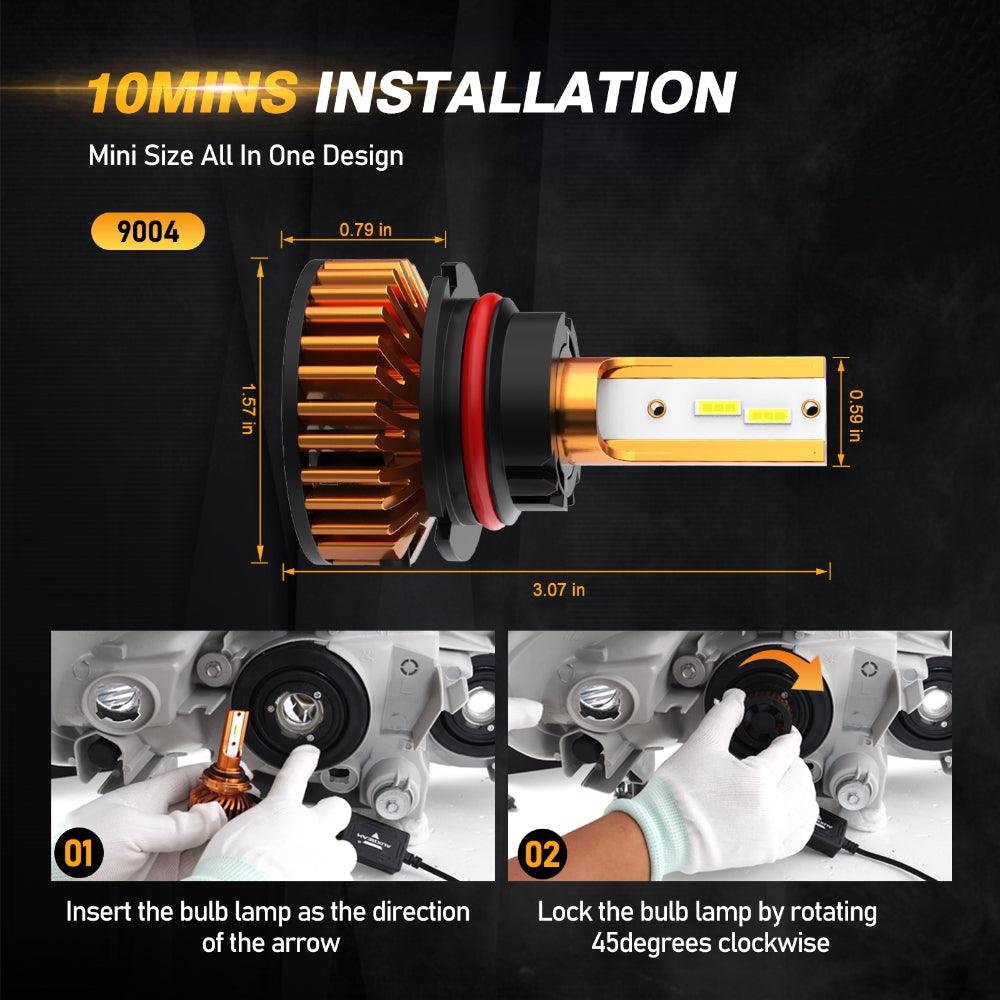 10MINS INSTALLATION

Mini Size All In One Design

9004

0.79 in

1.57 in

0.59 in

3.07 in

01

Insert the bulb lamp as the direction of the arrow

02

Lock the bulb lamp by rotating 45degrees clockwise