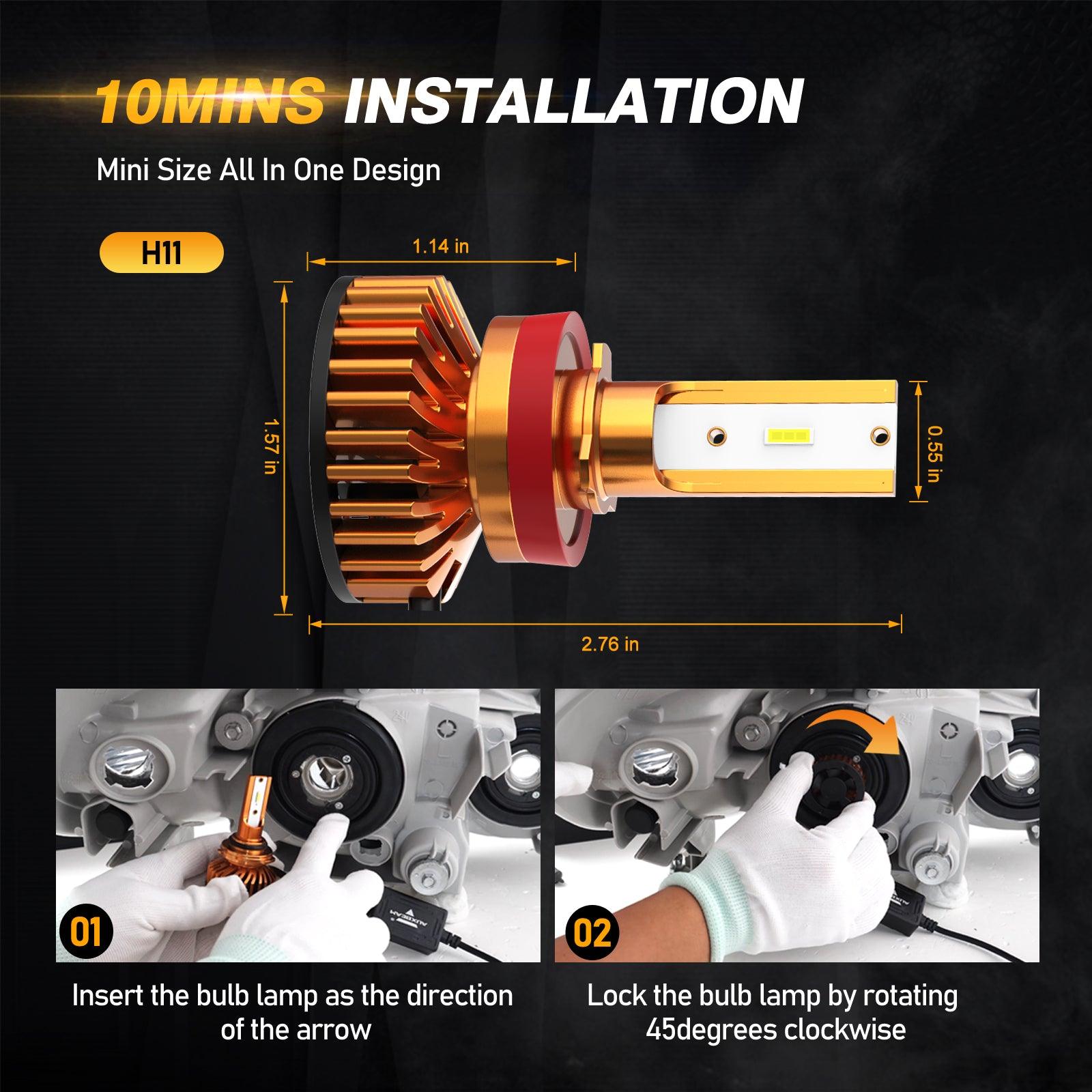 10MINS INSTALLATION

Mini Size All In One Design

H11

1.14 in

1.57 in

0.55 in

2.76 in

AUXBEAM

01

Insert the bulb lamp as the direction of the arrow

AUXBEAM

02

Lock the bulb lamp by rotating 45degrees clockwise