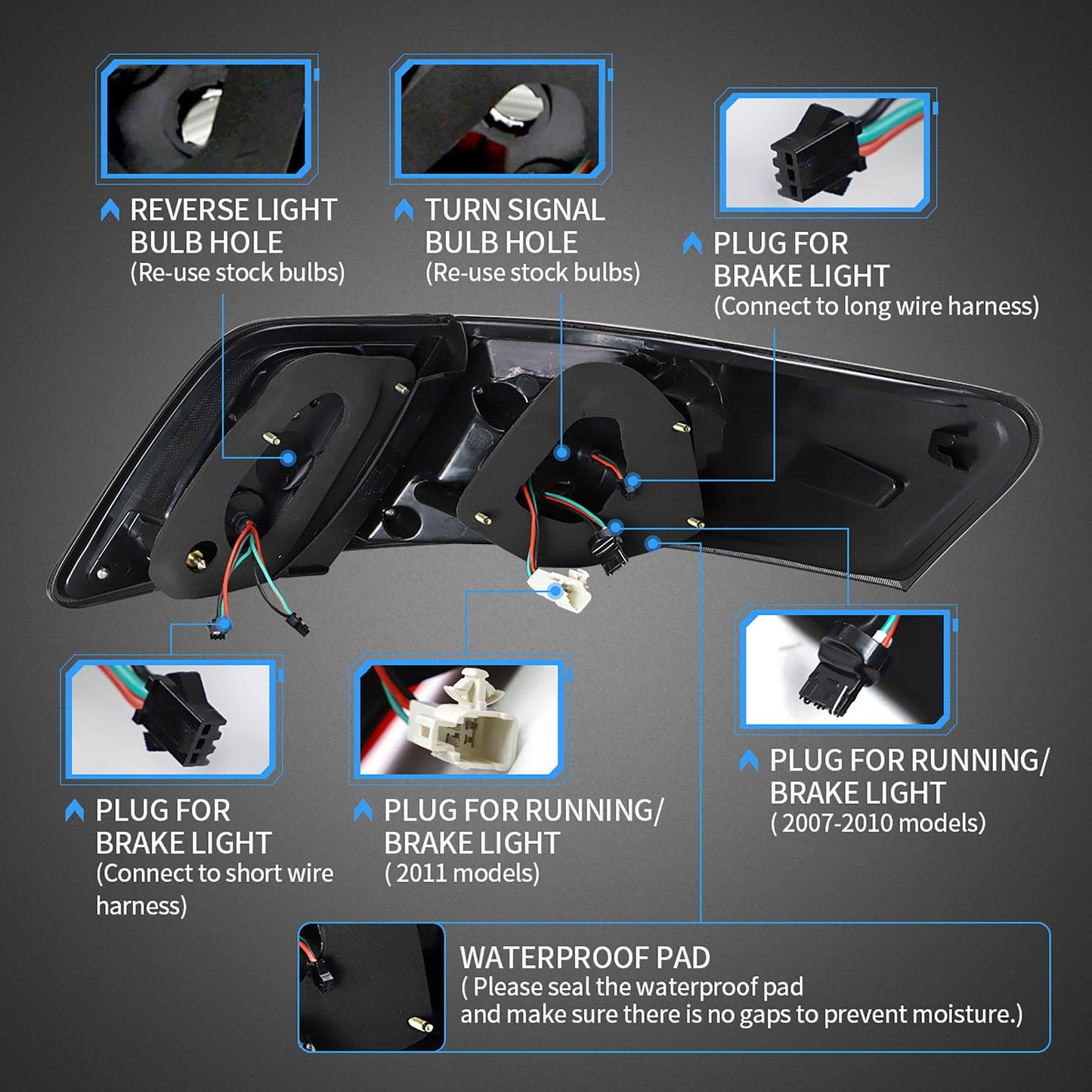 REVERSE LIGHT BULB HOLE
(Re-use stock bulbs)

TURN SIGNAL BULB HOLE
(Re-use stock bulbs)

PLUG FOR BRAKE LIGHT
(Connect to long wire harness)

PLUG FOR BRAKE LIGHT
(Connect to short wire harness)

PLUG FOR RUNNING/ BRAKE LIGHT
( 2011 models)

PLUG FOR RUNNING/ BRAKE LIGHT
( 2007-2010 models)

WATERPROOF PAD
( Please seal the waterproof pad
and make sure there is no gaps to prevent moisture.)