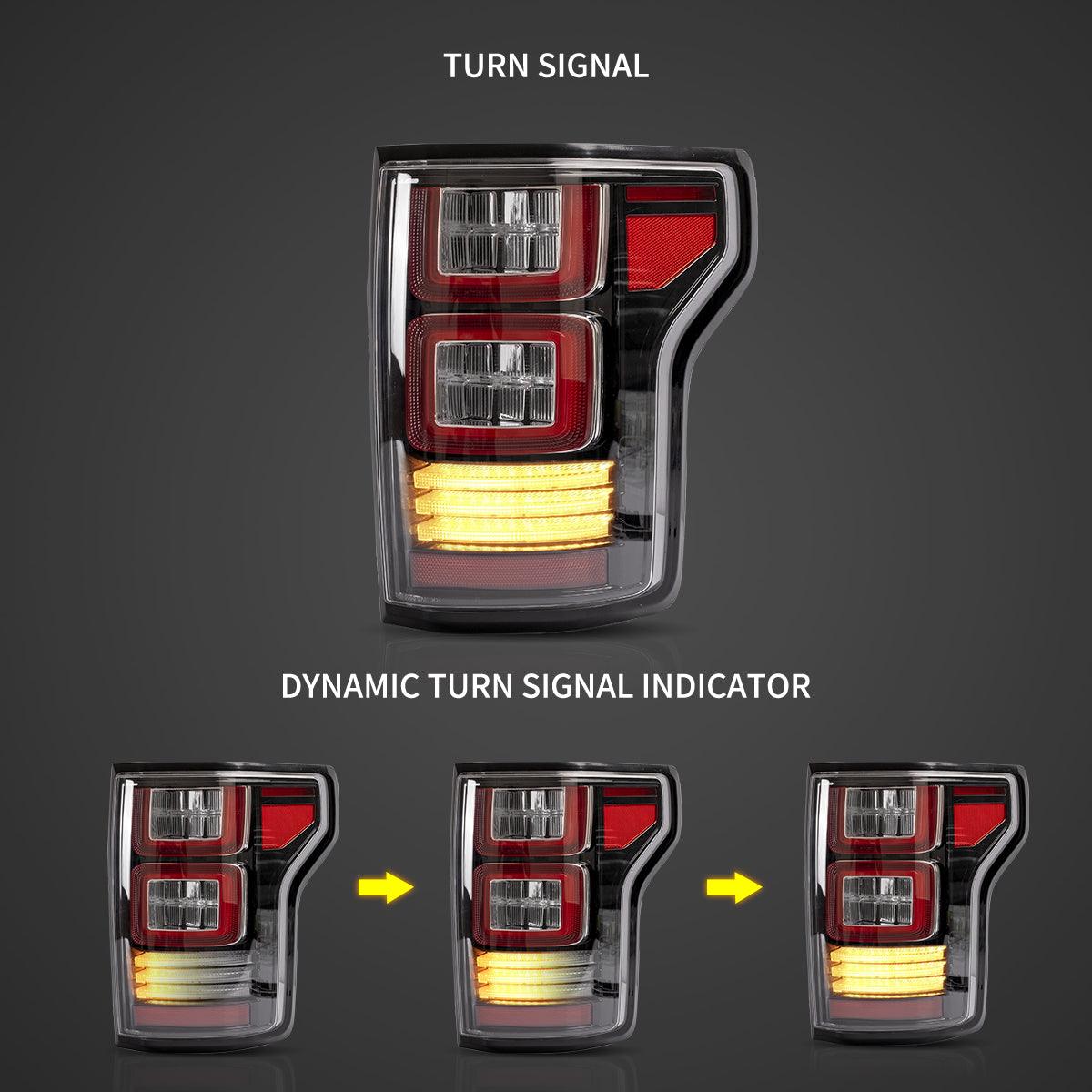 TURN SIGNAL

DYNAMIC TURN SIGNAL INDICATOR