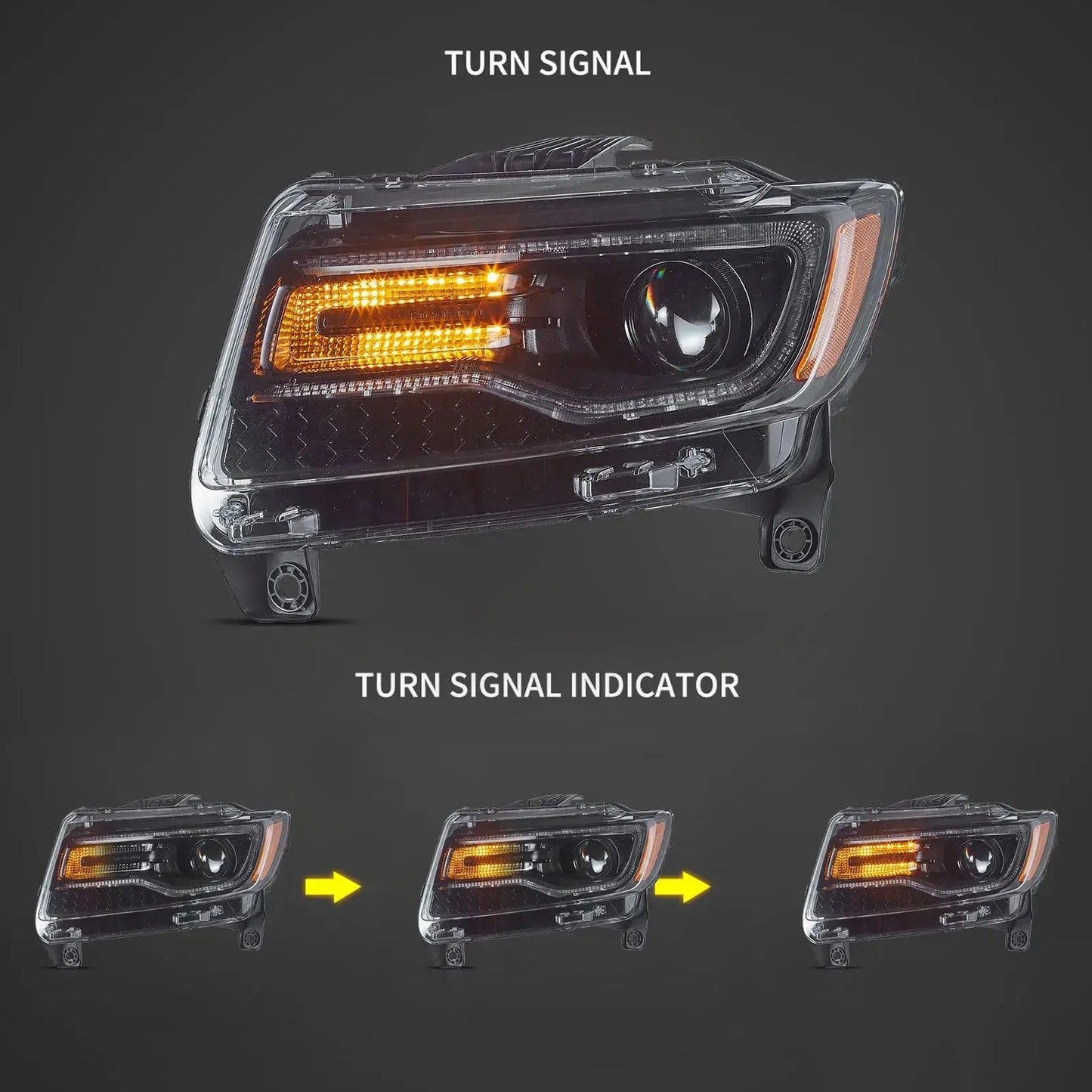 TURN SIGNAL

TURN SIGNAL INDICATOR