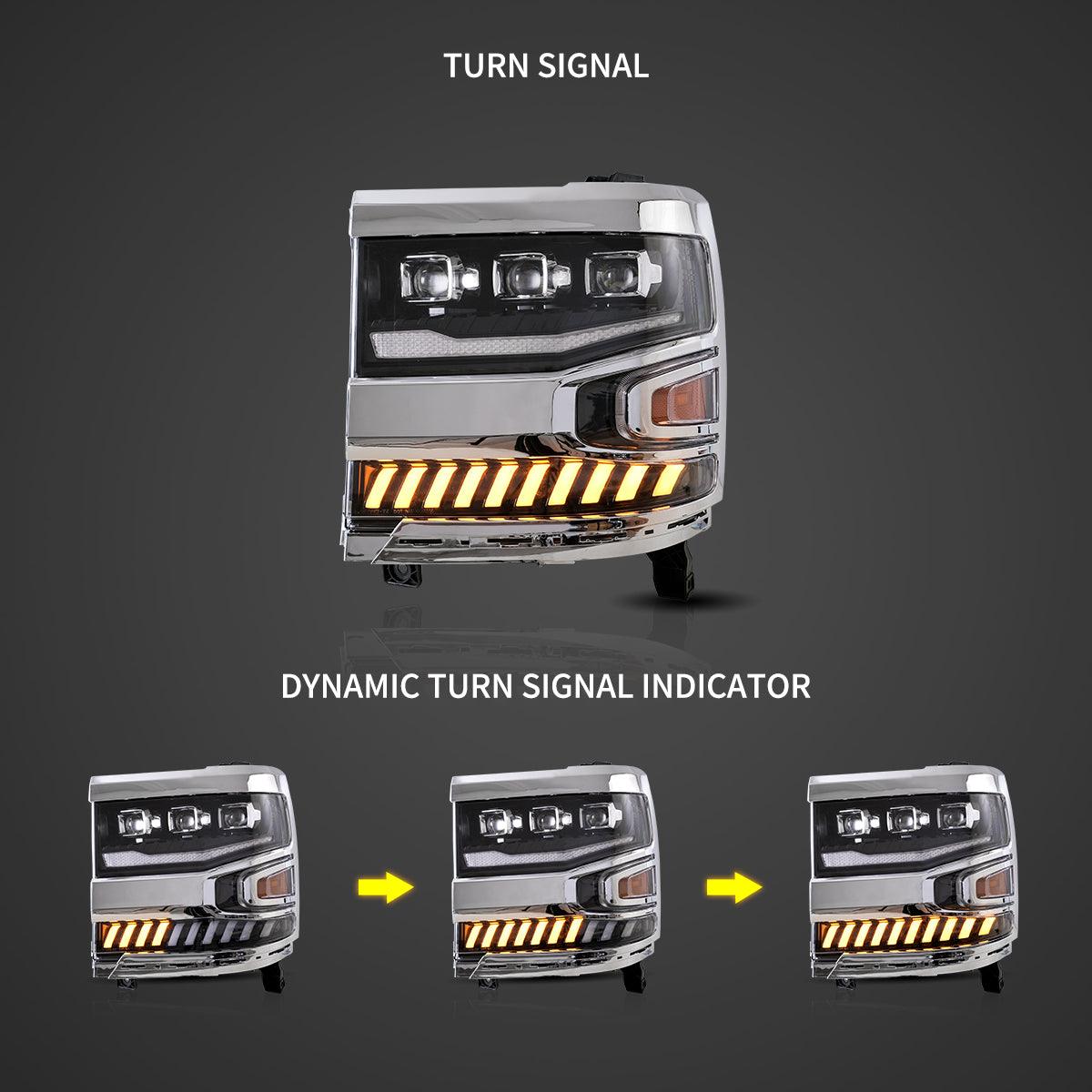 TURN SIGNAL

DYNAMIC TURN SIGNAL INDICATOR