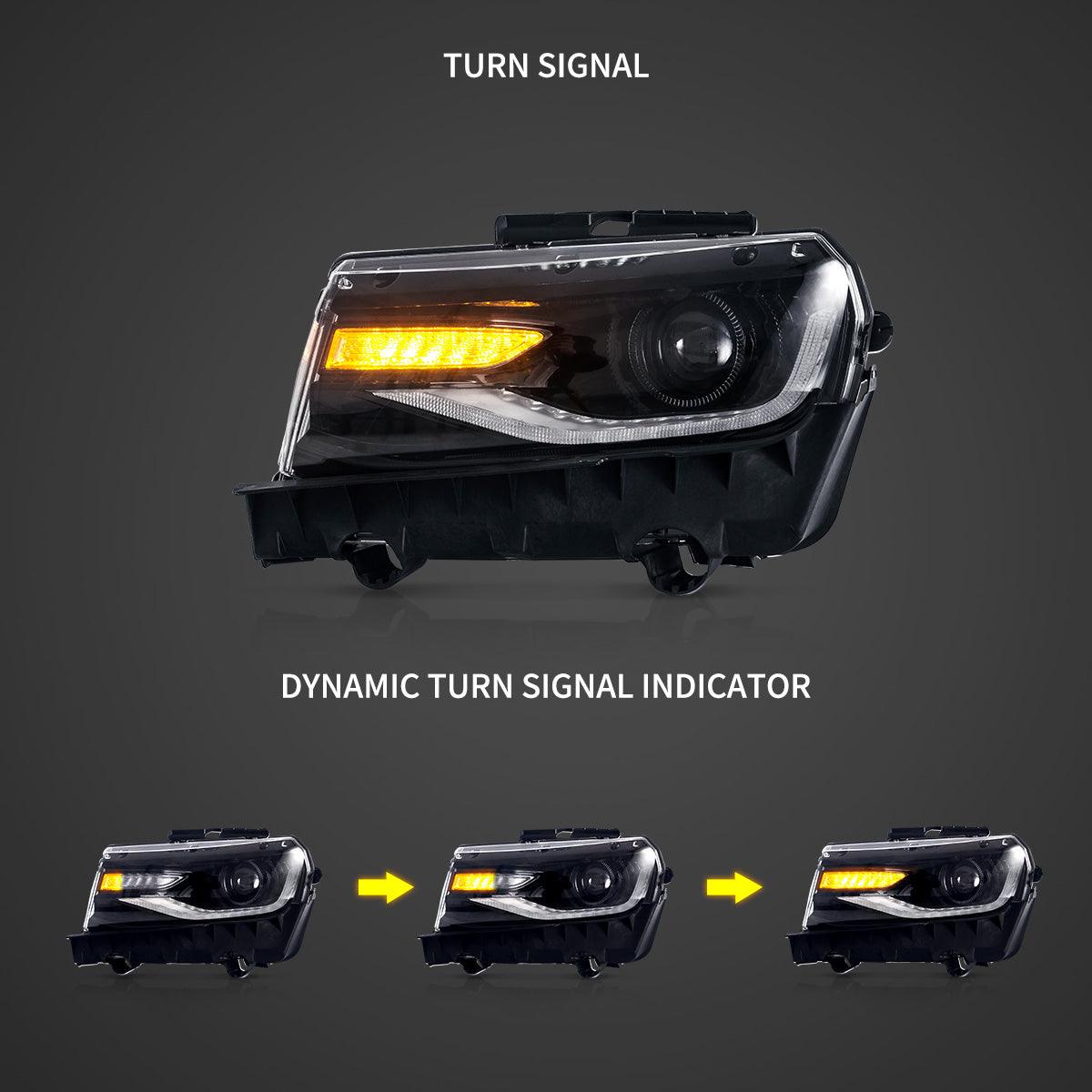 TURN SIGNAL

DYNAMIC TURN SIGNAL INDICATOR