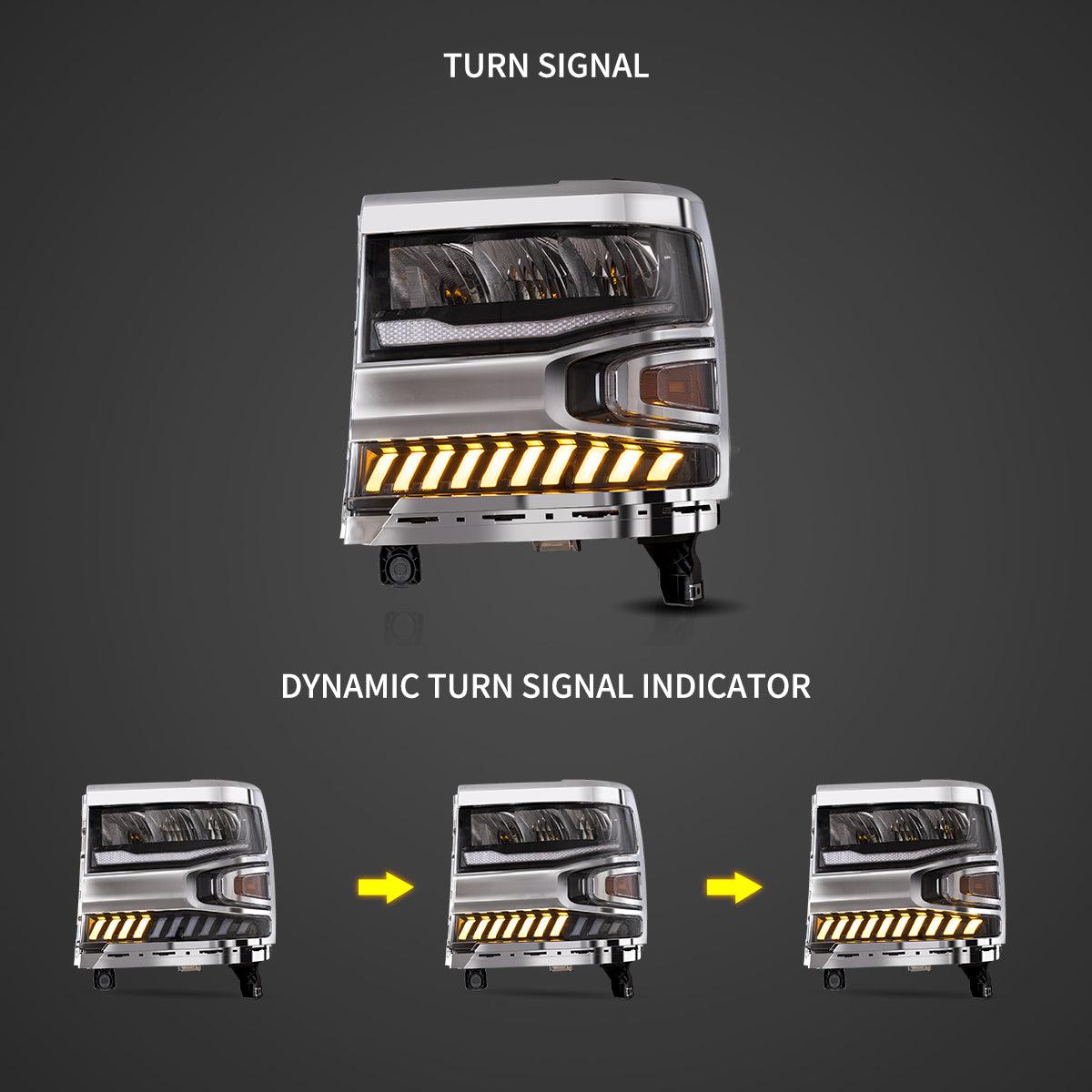 TURN SIGNAL

DYNAMIC TURN SIGNAL INDICATOR