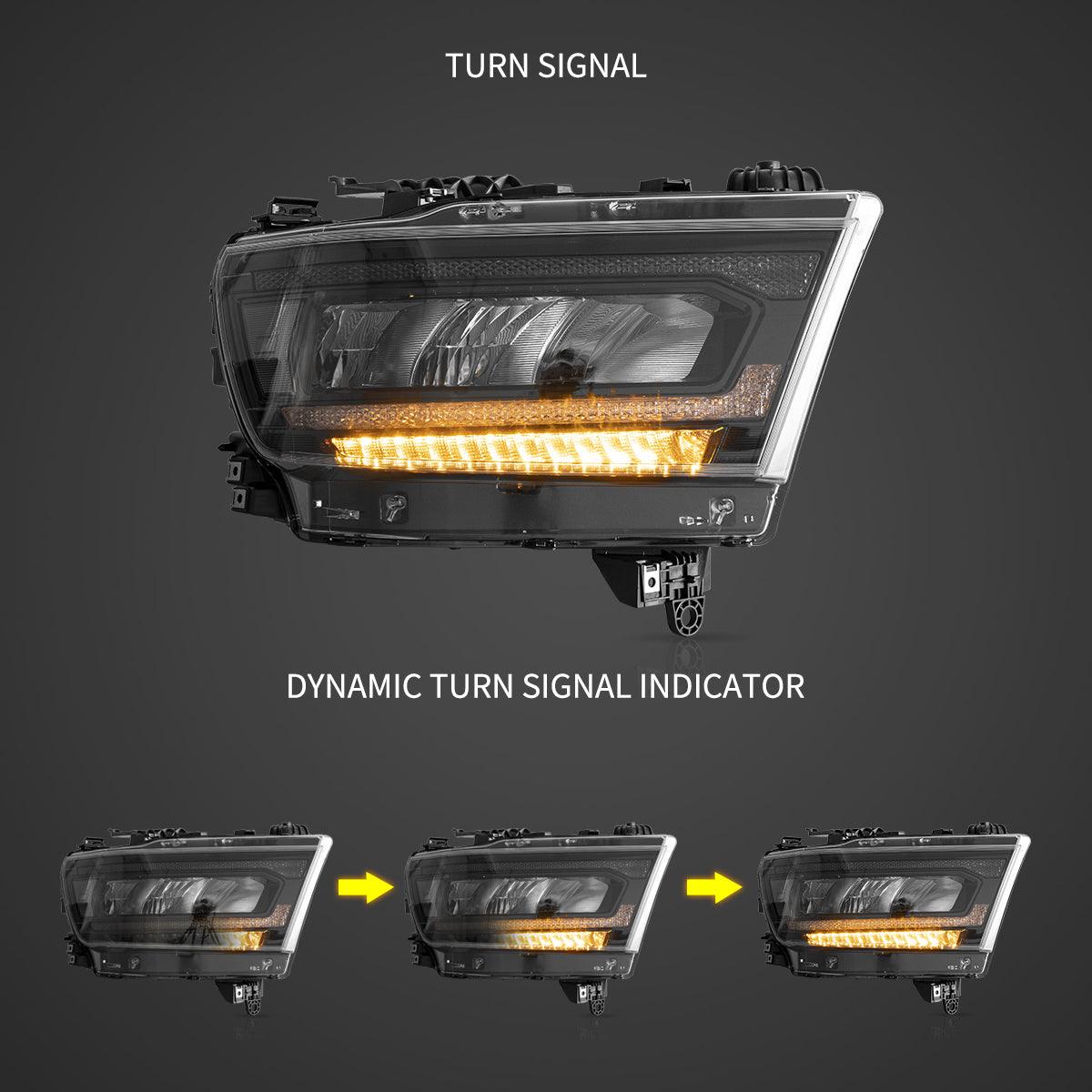 TURN SIGNAL

DYNAMIC TURN SIGNAL INDICATOR