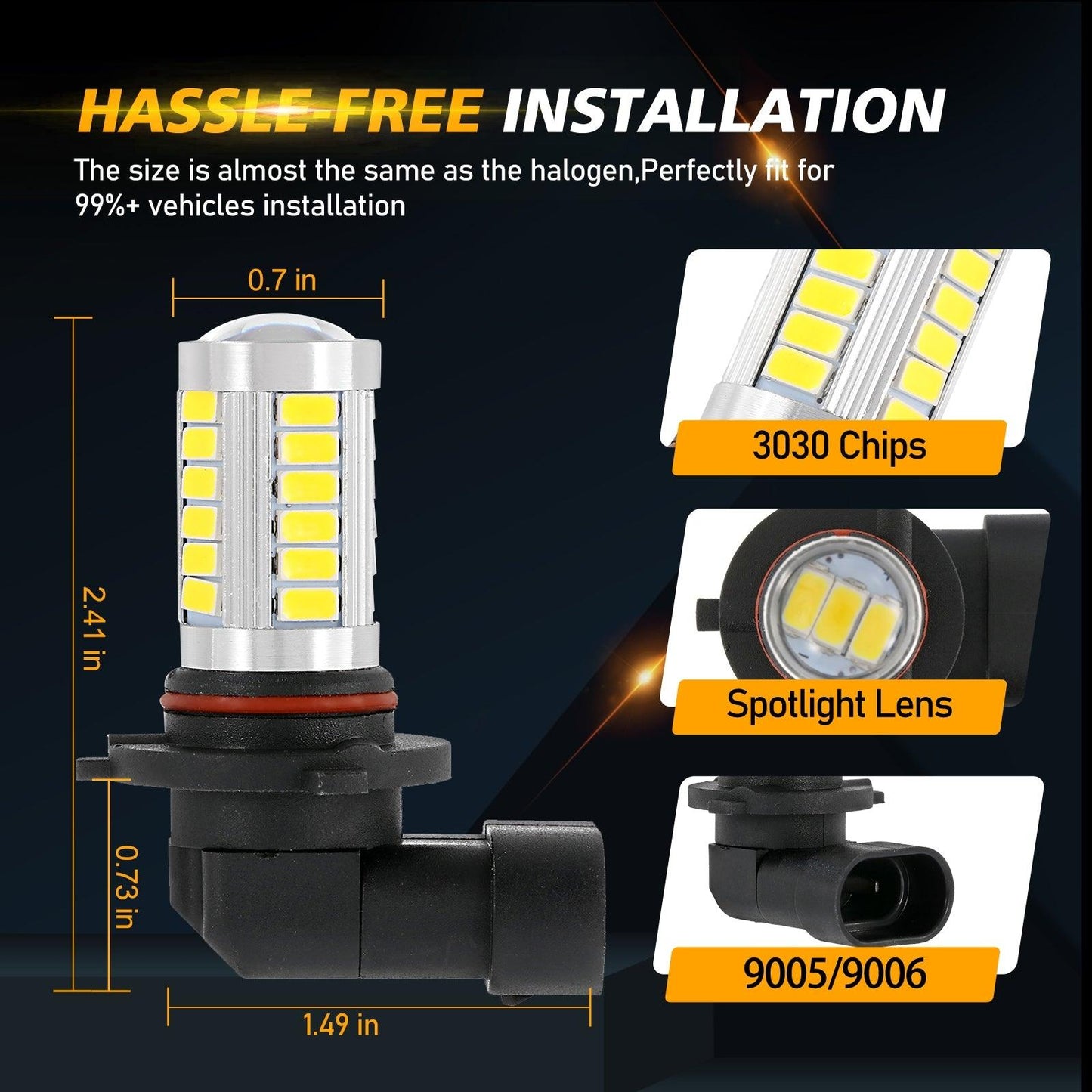 HASSLE-FREE INSTALLATION

The size is almost the same as the halogen,Perfectly fit for 99%+ vehicles installation

0.7 in

2.41 in

0.73 in

1.49 in

3030 Chips

Spotlight Lens

9005/9006