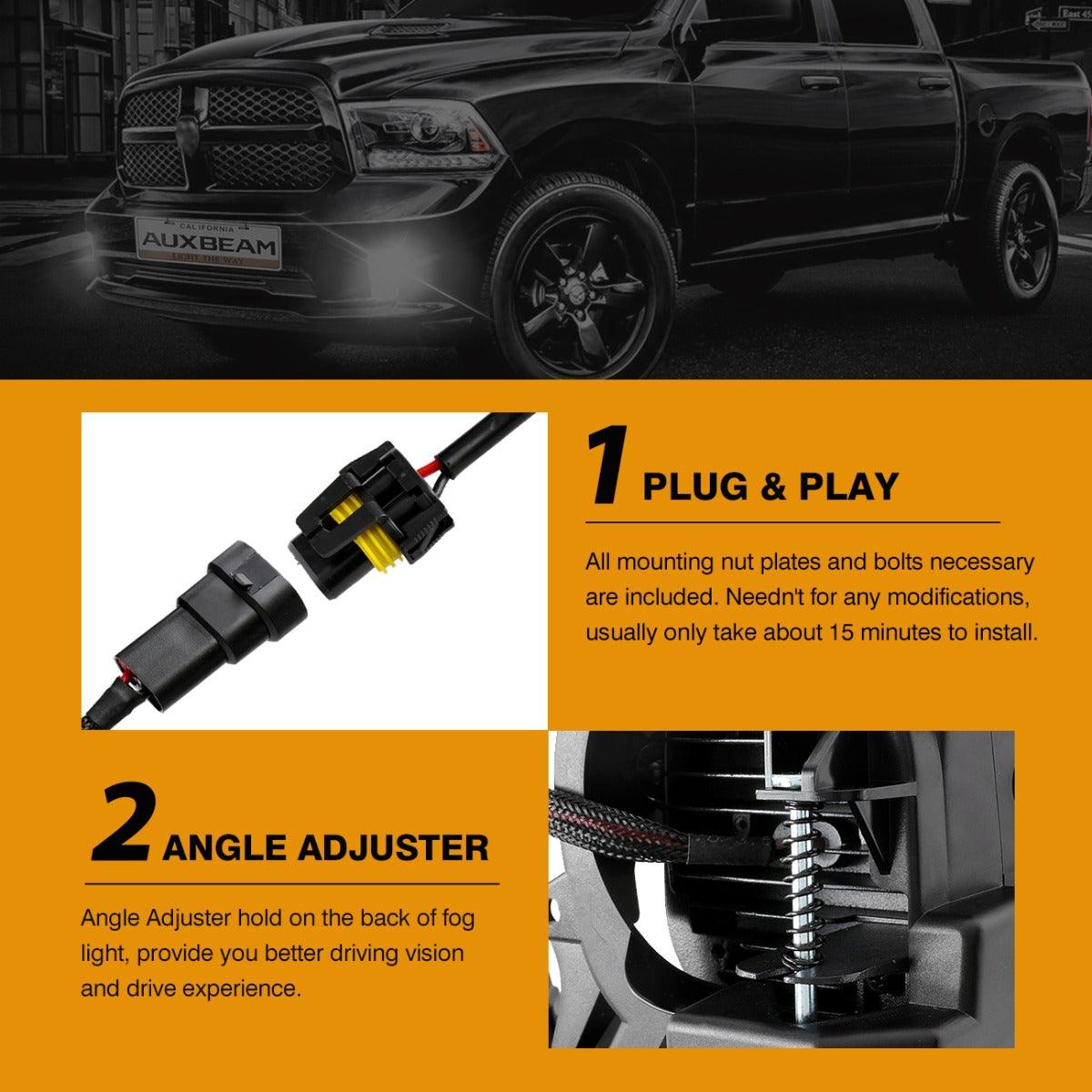 CALIFORNIA
AUXBEAM
LIGHT THE WAY

East 45

1 PLUG & PLAY

All mounting nut plates and bolts necessary are included. Needn't for any modifications, usually only take about 15 minutes to install.

2 ANGLE ADJUSTER

Angle Adjuster hold on the back of fog light, provide you better driving vision and drive experience.